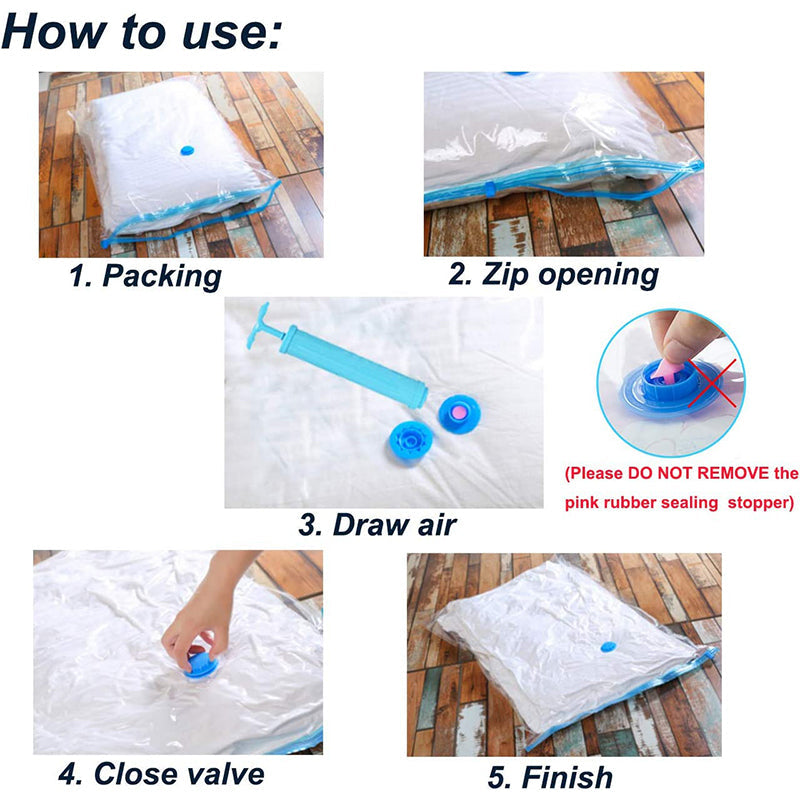 How to use:

1. Packing

2. Zip opening

3. Draw air

(Please DO NOT REMOVE the pink rubber sealing stopper)

4. Close valve

5. Finish