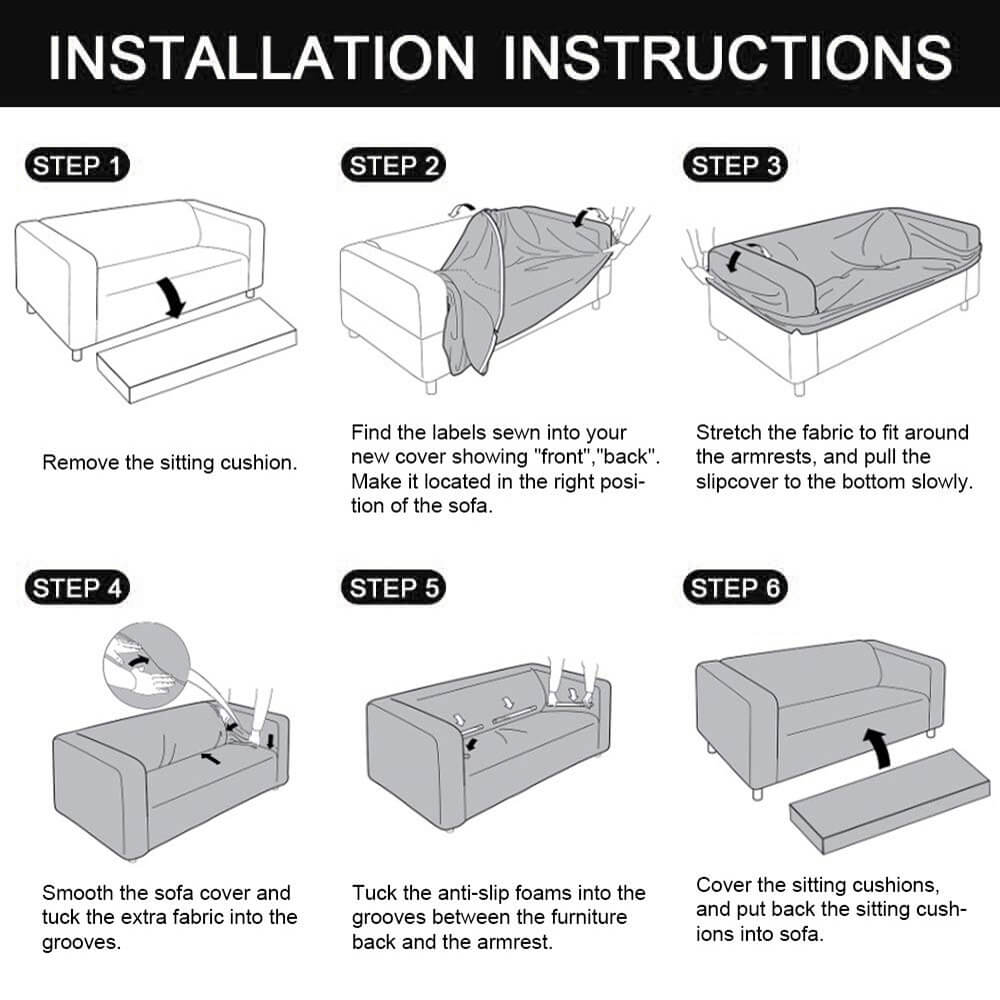 INSTALLATION INSTRUCTIONS

STEP 1

Remove the sitting cushion.

STEP 2

Find the labels sewn into your new cover showing "front","back". Make it located in the right position of the sofa.

STEP 3

Stretch the fabric to fit around the armrests, and pull the slipcover to the bottom slowly.

STEP 4

Smooth the sofa cover and tuck the extra fabric into the grooves.

STEP 5

Tuck the anti-slip foams into the grooves between the furniture back and the armrest.

STEP 6

Cover the sitting cushions, and put back the sitting cushions into sofa.