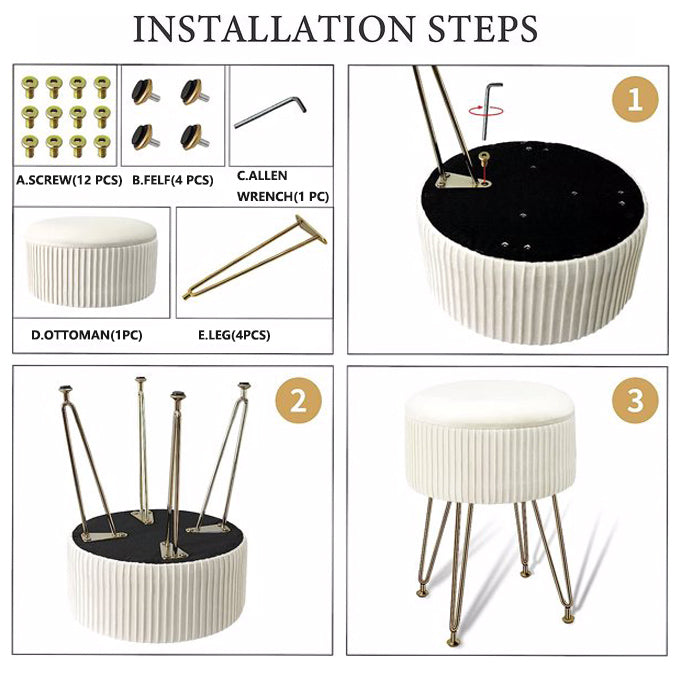 INSTALLATION STEPS

A.SCREW(12 PCS)

B.FELF(4 PCS)

C.ALLEN WRENCH(1 PC)

D.OTTOMAN(1PC)

E.LEG(4PCS)

1

2

3