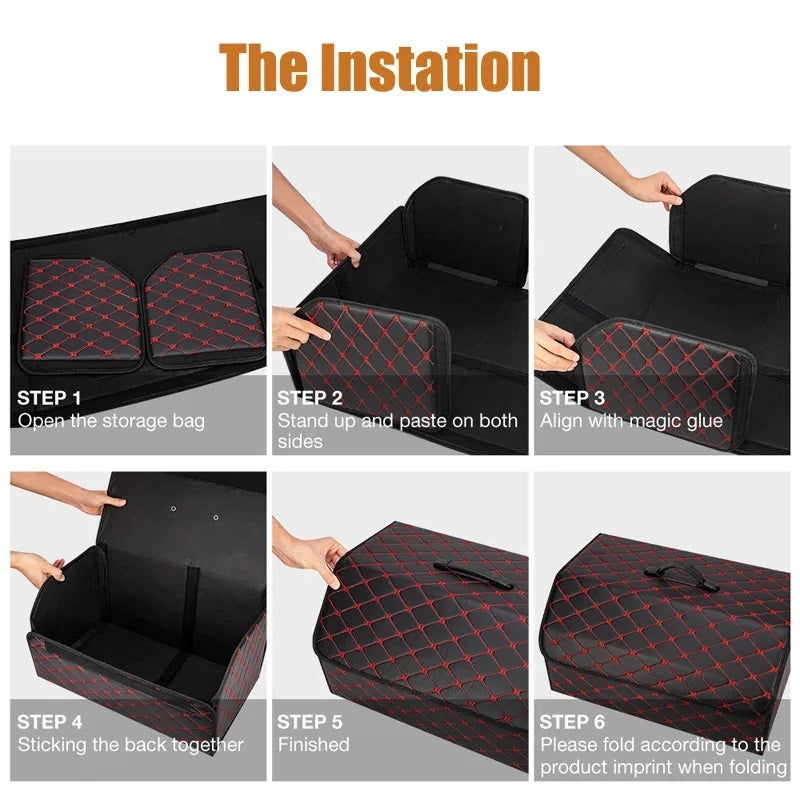 The Instation

STEP 1
Open the storage bag

STEP 2
Stand up and paste on both sides

STEP 3
Align with magic glue

STEP 4
Sticking the back together

STEP 5
Finished

STEP 6
Please fold according to the product imprint when folding