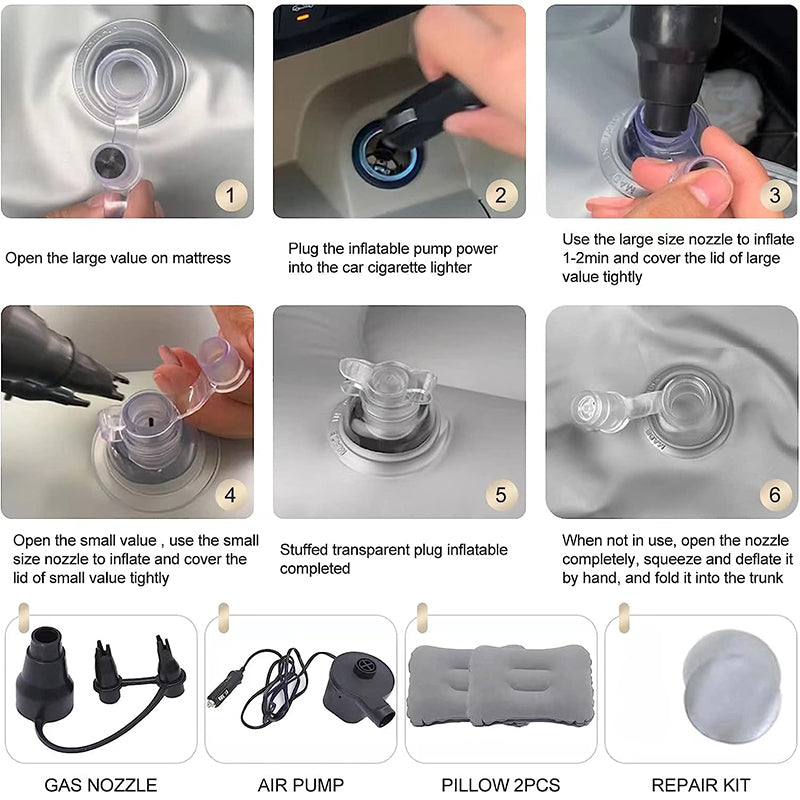 1

Open the large value on mattress

2

Plug the inflatable pump power into the car cigarette lighter

3

Use the large size nozzle to inflate 1-2min and cover the lid of large value tightly

4

Open the small value , use the small size nozzle to inflate and cover the lid of small value tightly

5

Stuffed transparent plug inflatable completed

6

When not in use, open the nozzle completely, squeeze and deflate it by hand, and fold it into the trunk

GAS NOZZLE

AIR PUMP

PILLOW 2PCS

REPAIR KIT