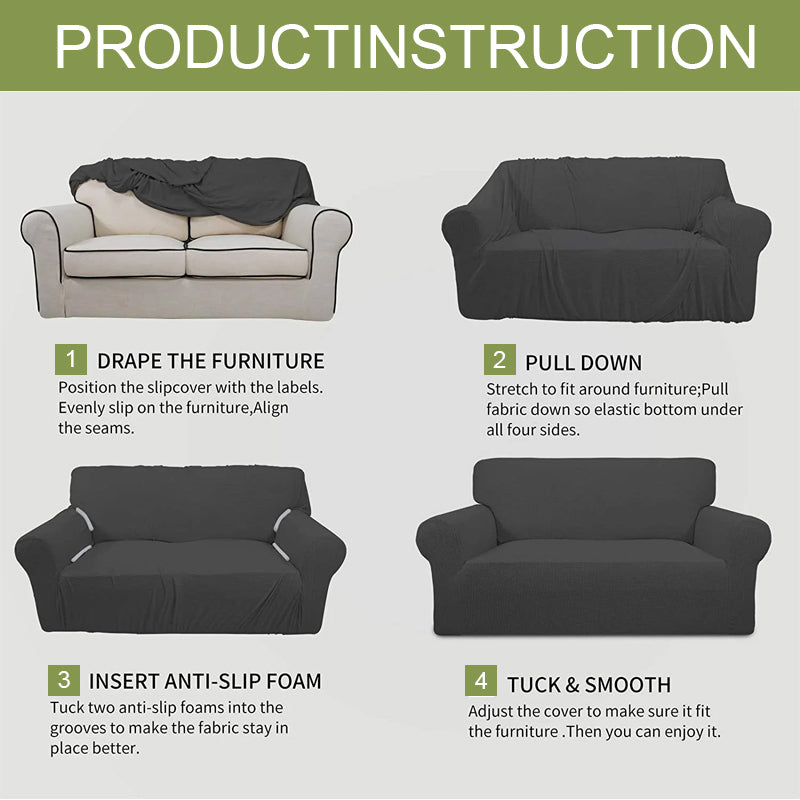 PRODUCTINSTRUCTION

1 DRAPE THE FURNITURE
Position the slipcover with the labels. Evenly slip on the furniture,Align the seams.

2 PULL DOWN
Stretch to fit around furniture;Pull fabric down so elastic bottom under all four sides.

3 INSERT ANTI-SLIP FOAM
Tuck two anti-slip foams into the grooves to make the fabric stay in place better.

4 TUCK & SMOOTH
Adjust the cover to make sure it fit the furniture .Then you can enjoy it.