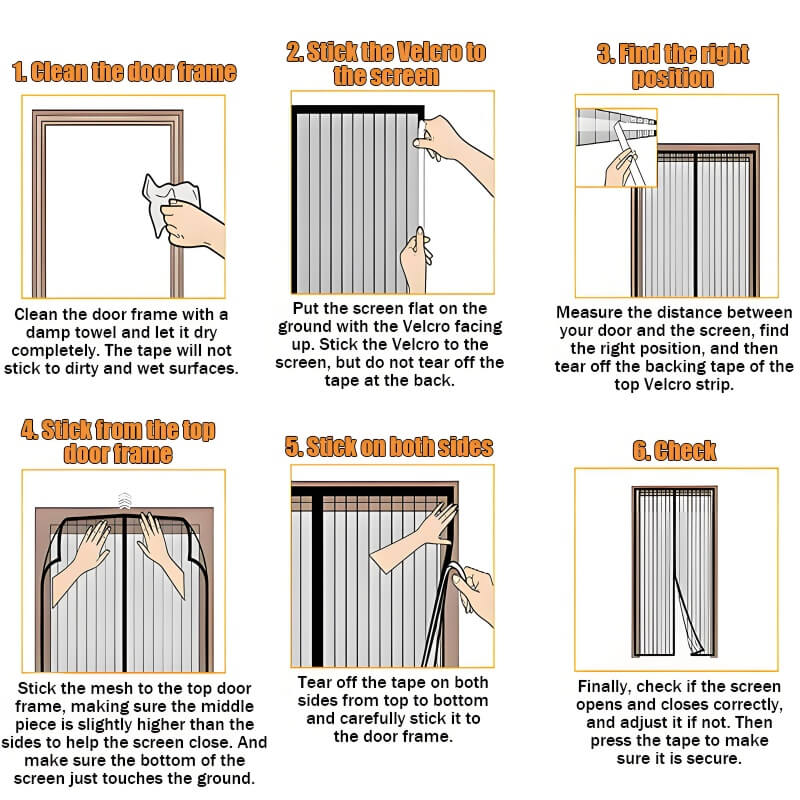 1. Clean the door frame

Clean the door frame with a damp towel and let it dry completely. The tape will not stick to dirty and wet surfaces.

2. Stick the Velcro to the screen

Put the screen flat on the ground with the Velcro facing up. Stick the Velcro to the screen, but do not tear off the tape at the back.

3. Find the right position

Measure the distance between your door and the screen, find the right position, and then tear off the backing tape of the top Velcro strip.

4. Stick from the top door frame

Stick the mesh to the top door frame, making sure the middle piece is slightly higher than the sides to help the screen close. And make sure the bottom of the screen just touches the ground.

5. Stick on both sides

Tear off the tape on both sides from top to bottom and carefully stick it to the door frame.

6. Check

Finally, check if the screen opens and closes correctly, and adjust it if not. Then press the tape to make sure it is secure.