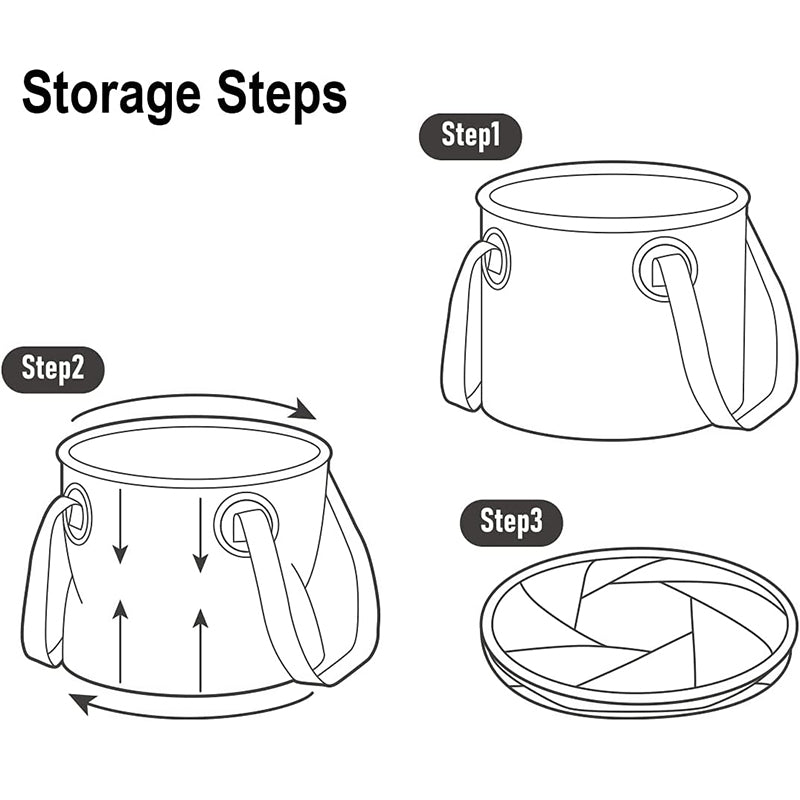 Storage Steps

Step1

Step2

Step3