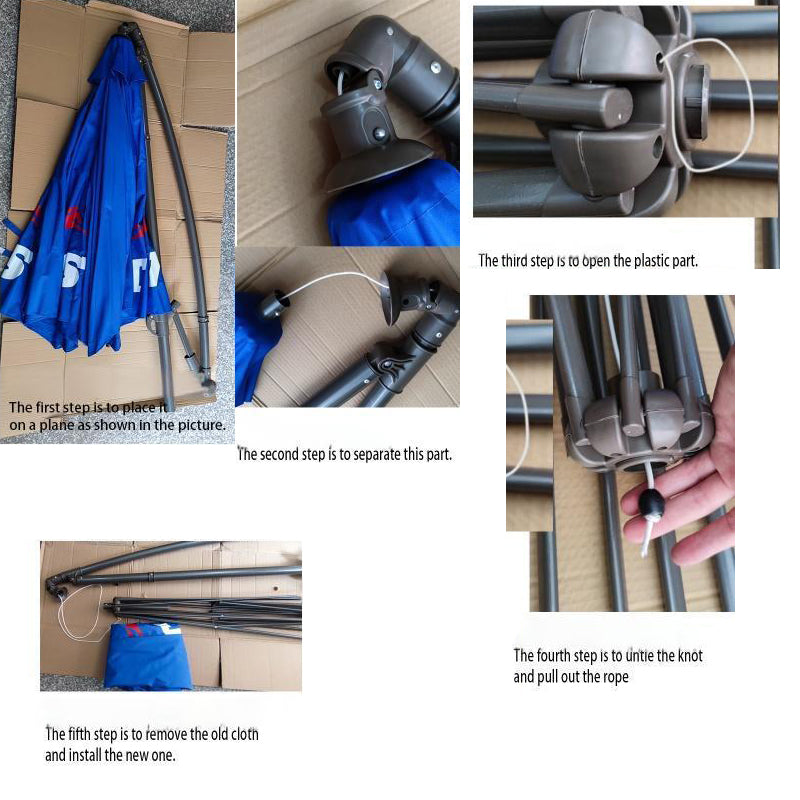 The first step is to place it on a plane as shown in the picture.

The second step is to separate this part.

The third step is to open the plastic part.

The fourth step is to untie the knot and pull out the rope

The fifth step is to remove the old cloth and install the new one.